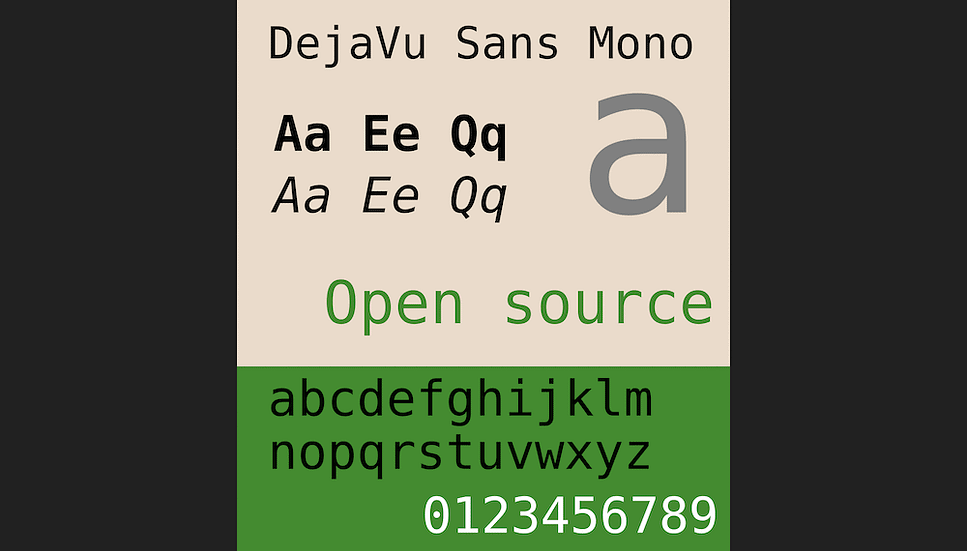 DejaVu Sans Mono

Aa Ee Qq
Aa Ee Qq

a

Open source

abcdefghijklm
nopqrstuvwxyz
0123456789